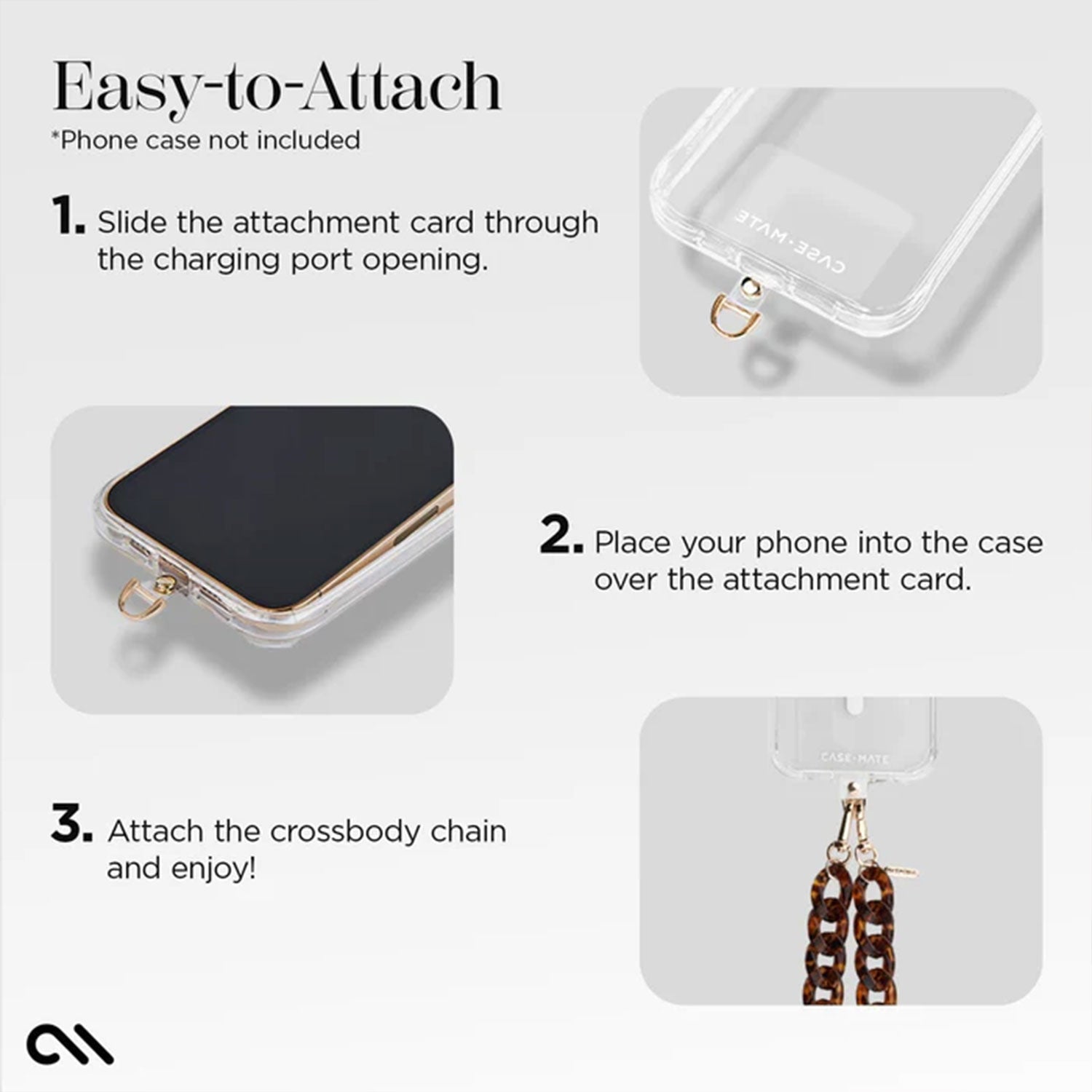 Easy-to-Attach
*Phone case not included

1. Slide the attachment card through the charging port opening.

CASE-MATE

2. Place your phone into the case over the attachment card.

3. Attach the crossbody chain and enjoy!

CASE-MATE