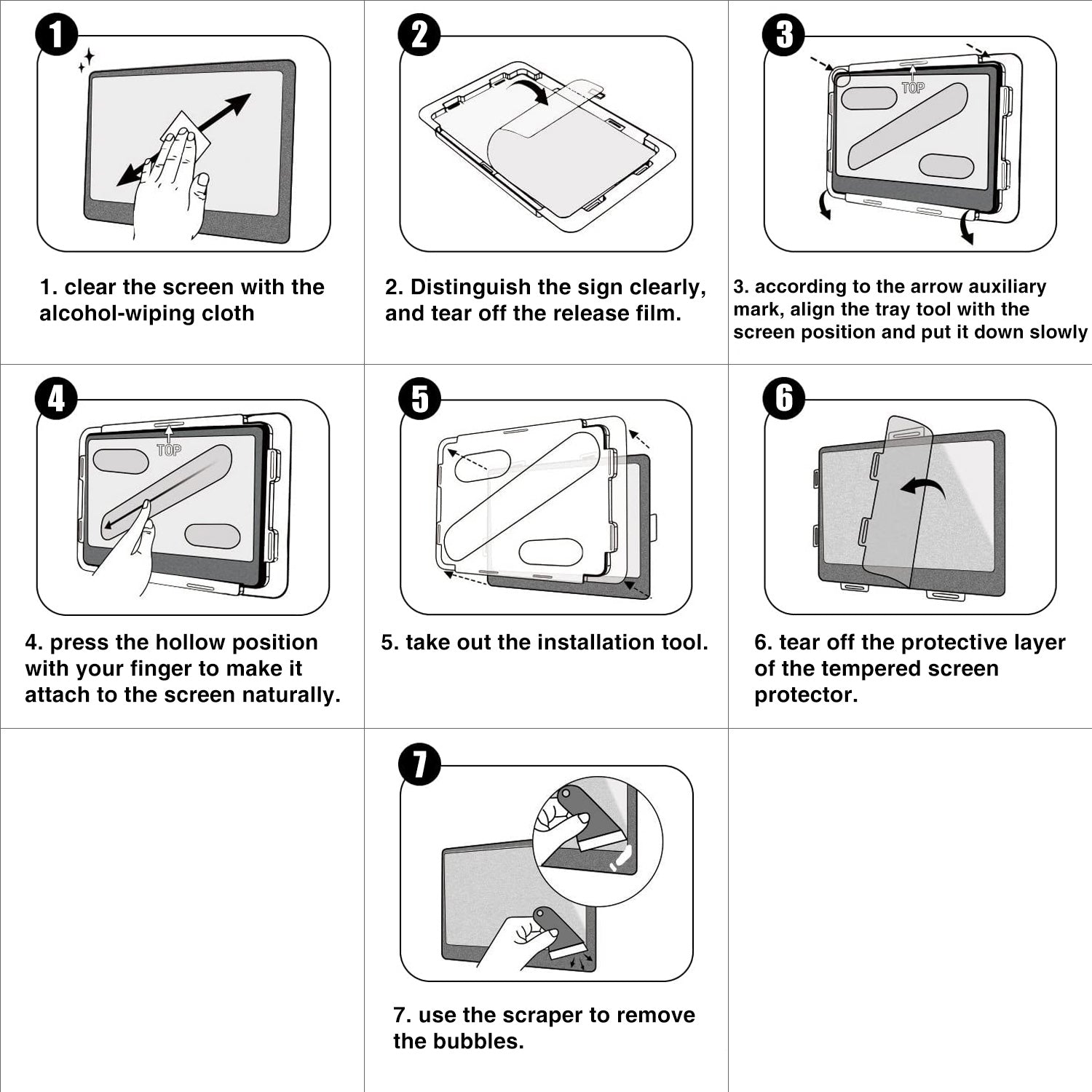 1

1. clear the screen with the alcohol-wiping cloth

2

2. Distinguish the sign clearly, and tear off the release film.

3

TOP

3. according to the arrow auxiliary mark, align the tray tool with the screen position and put it down slowly

4

TOP

4. press the hollow position with your finger to make it attach to the screen naturally.

5

5. take out the installation tool.

6

6. tear off the protective layer of the tempered screen protector.

7

7. use the scraper to remove the bubbles.