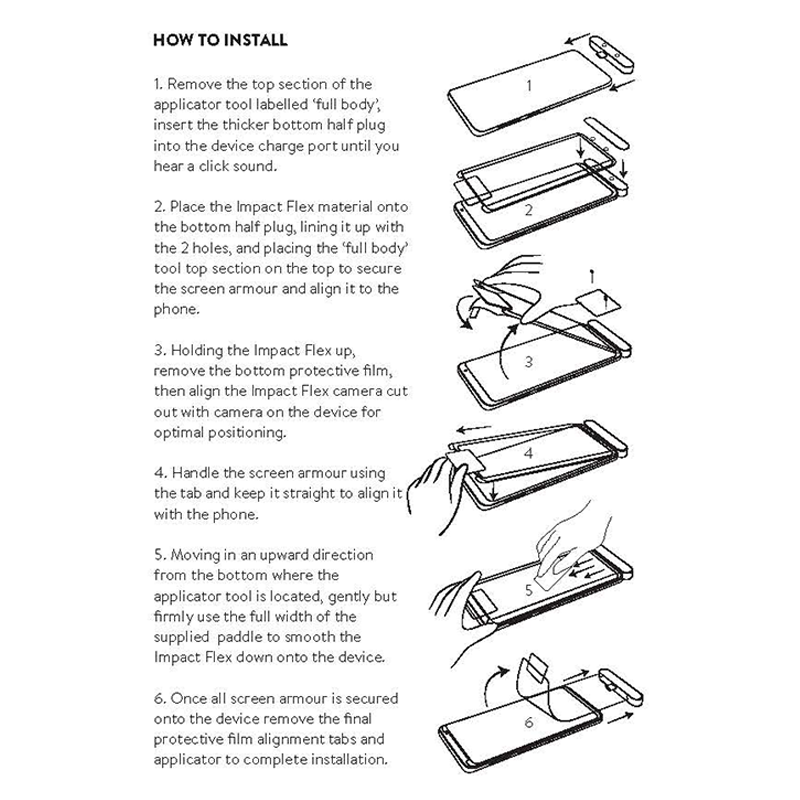 HOW TO INSTALL

1. Remove the top section of the applicator tool labelled 'full body', insert the thicker bottom half plug into the device charge port until you hear a click sound.

2. Place the Impact Flex material onto the bottom half plug, lining it up with the 2 holes, and placing the 'full body' tool top section on the top to secure the screen armour and align it to the phone.

3. Holding the Impact Flex up, remove the bottom protective film, then align the Impact Flex camera cut out with camera on the device for optimal positioning.

4. Handle the screen armour using the tab and keep it straight to align it with the phone.

5. Moving in an upward direction from the bottom where the applicator tool is located, gently but firmly use the full width of the supplied paddle to smooth the Impact Flex down onto the device.

6. Once all screen armour is secured onto the device remove the final protective film alignment tabs and applicator to complete installation.

1

2

1

3

4

5

6