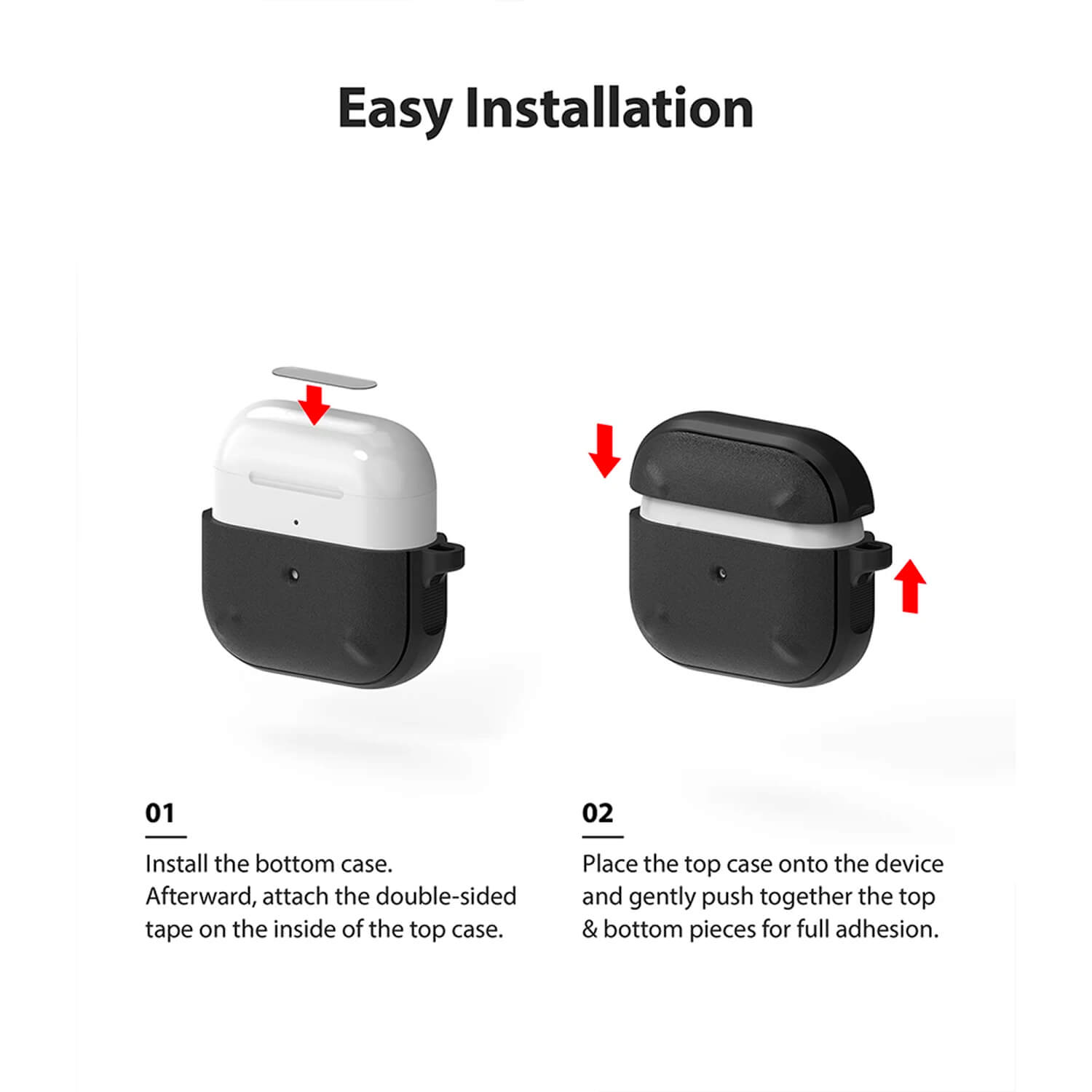 Easy Installation

01

Install the bottom case. Afterward, attach the double-sided tape on the inside of the top case.

02

Place the top case onto the device and gently push together the top & bottom pieces for full adhesion.