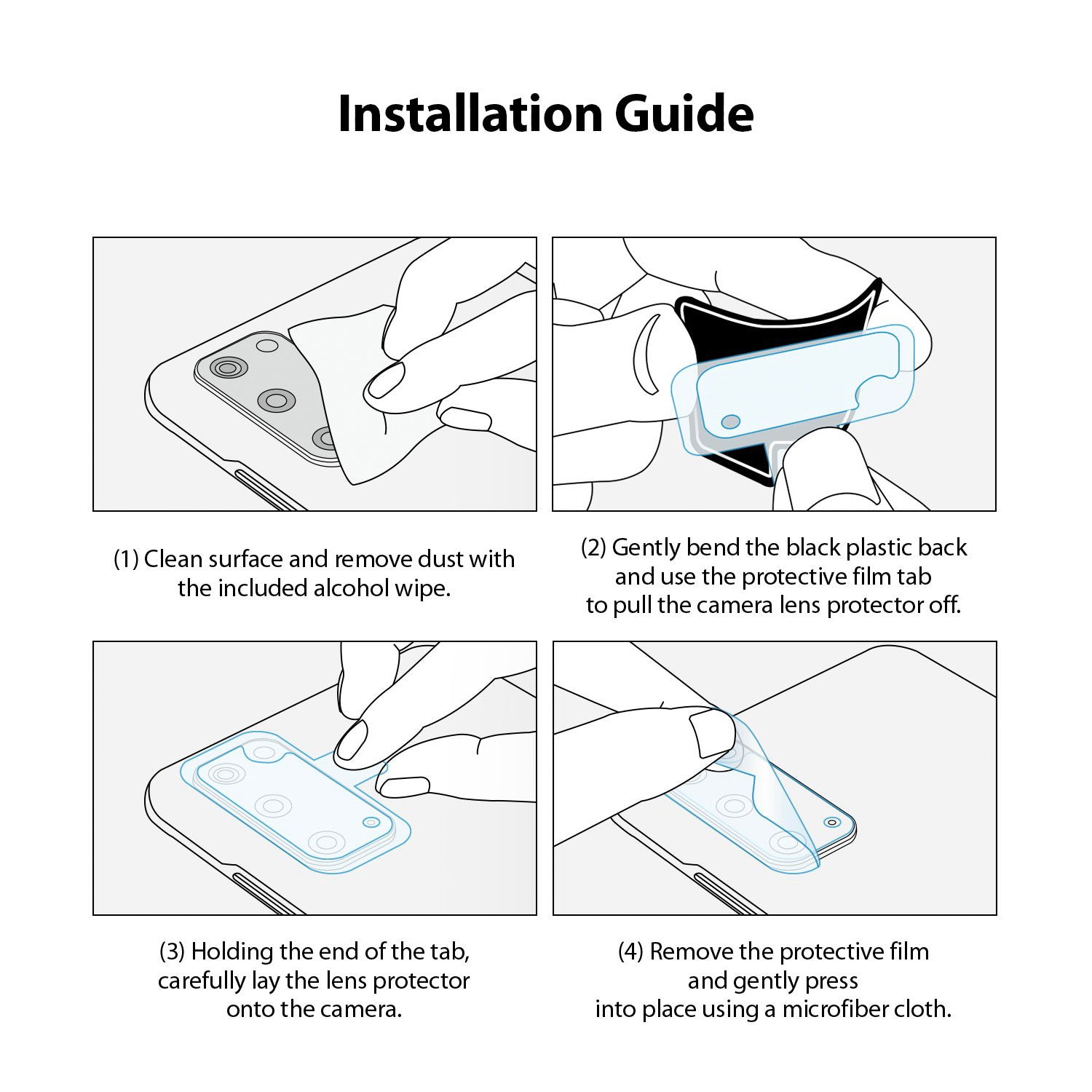 Installation Guide

(1) Clean surface and remove dust with the included alcohol wipe.

(2) Gently bend the black plastic back and use the protective film tab to pull the camera lens protector off.

(3) Holding the end of the tab, carefully lay the lens protector onto the camera.

(4) Remove the protective film and gently press into place using a microfiber cloth.