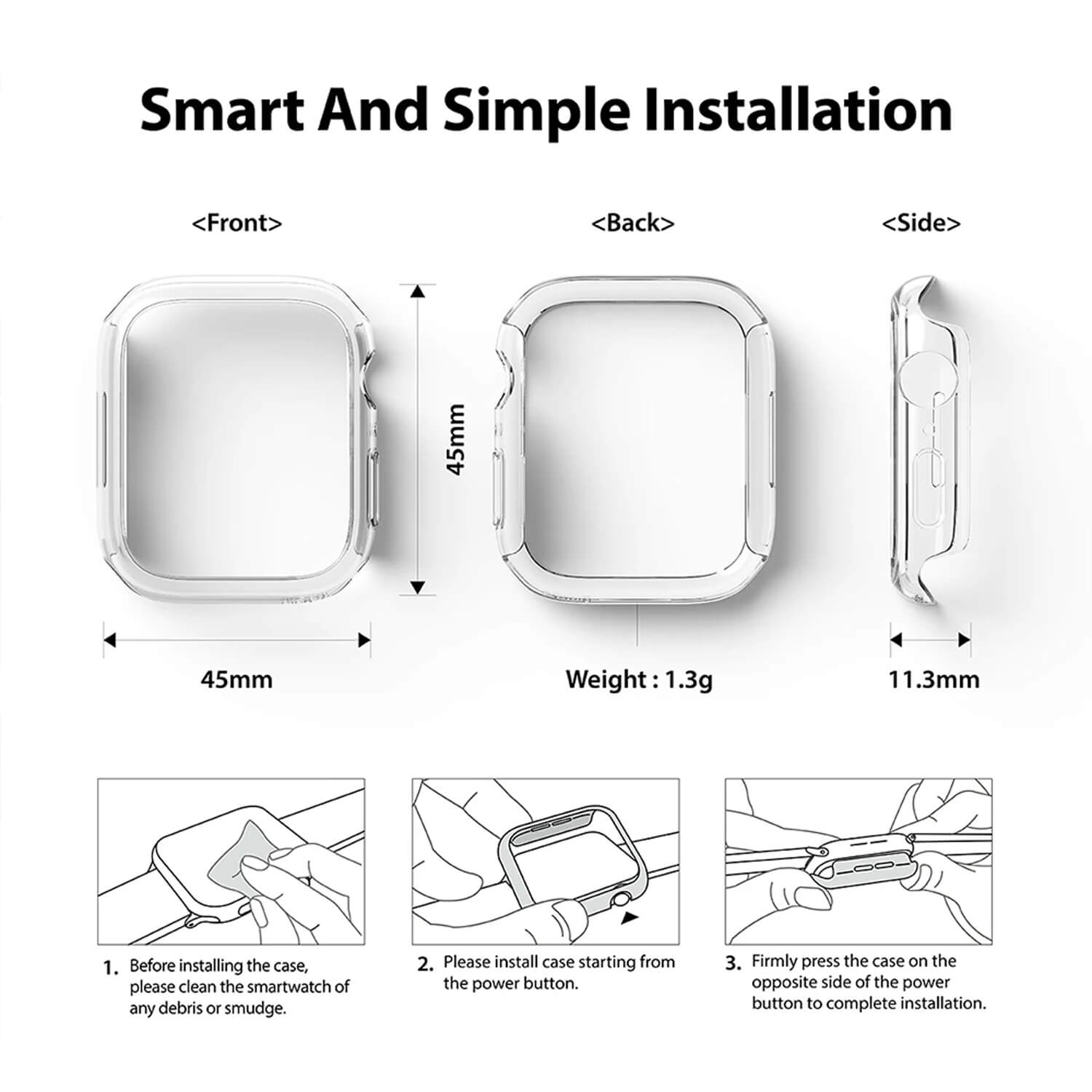 Smart And Simple Installation

<Front>

<Back>

<Side>

45mm

45mm

Weight : 1.3g

11.3mm

1. Before installing the case, please clean the smartwatch of any debris or smudge.

2. Please install case starting from the power button.

3. Firmly press the case on the opposite side of the power button to complete installation.