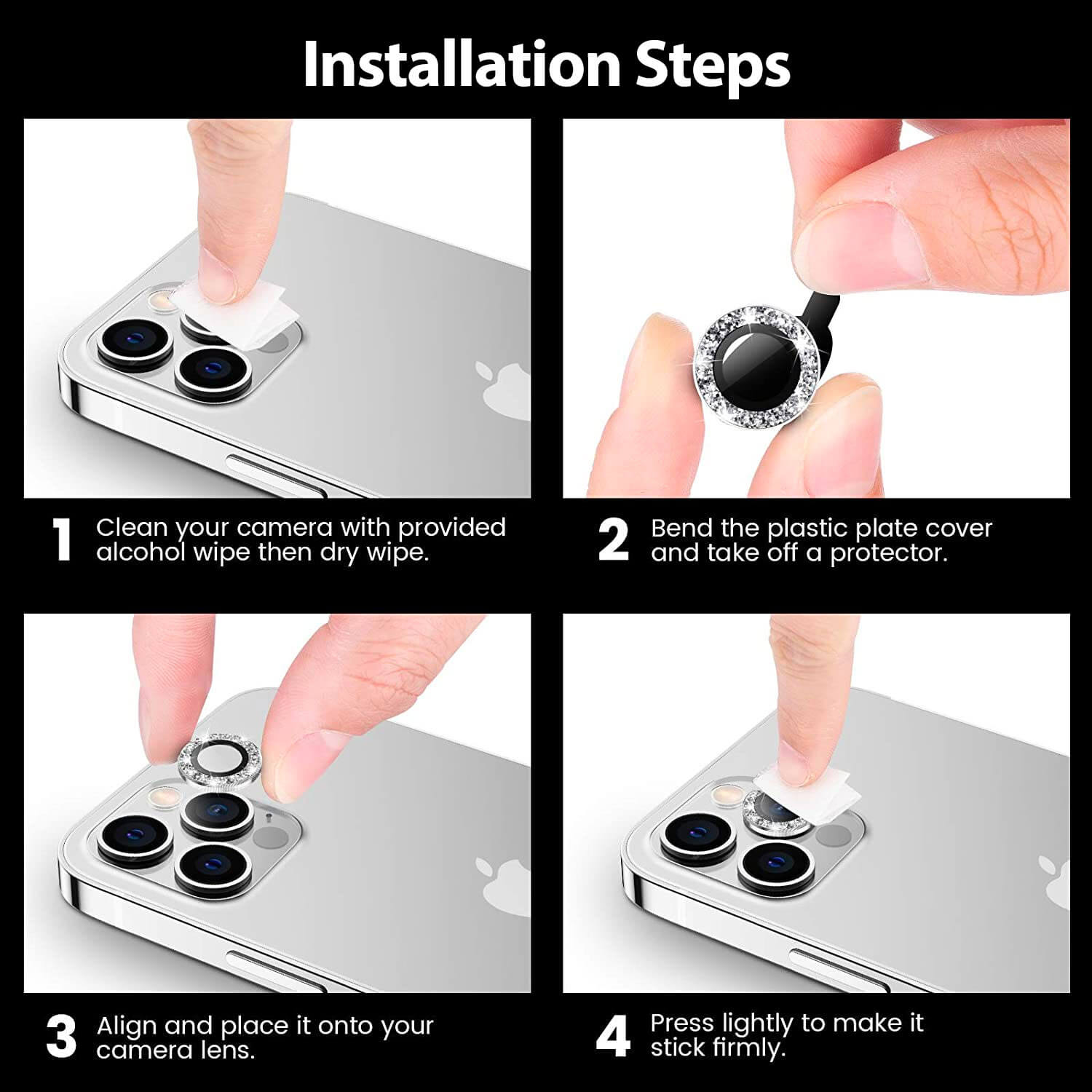 Installation Steps

1 Clean your camera with provided alcohol wipe then dry wipe.

2 Bend the plastic plate cover and take off a protector.

3 Align and place it onto your camera lens.

4 Press lightly to make it stick firmly.