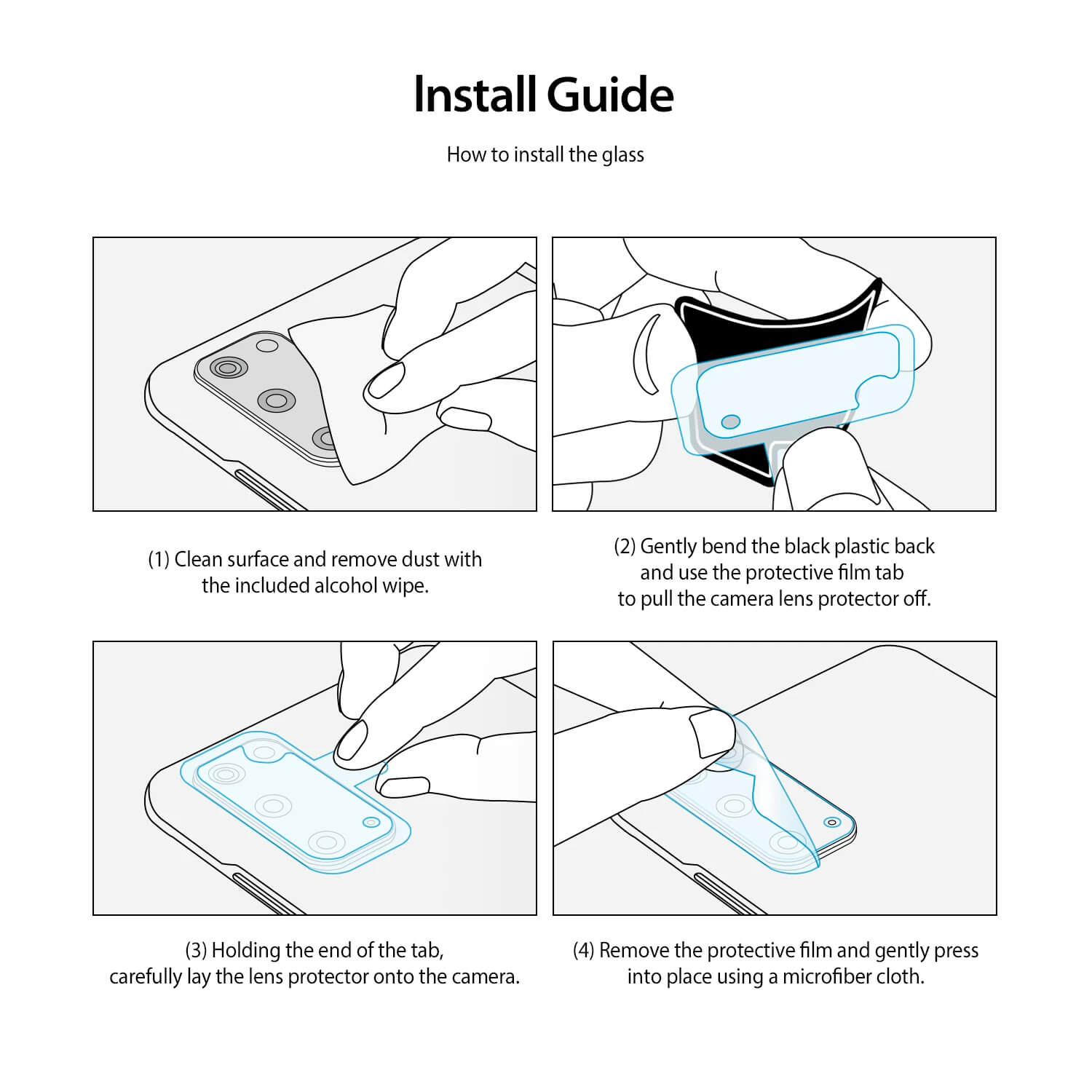 Install Guide

How to install the glass

(1) Clean surface and remove dust with the included alcohol wipe.

(2) Gently bend the black plastic back and use the protective film tab to pull the camera lens protector off.

(3) Holding the end of the tab, carefully lay the lens protector onto the camera.

(4) Remove the protective film and gently press into place using a microfiber cloth.